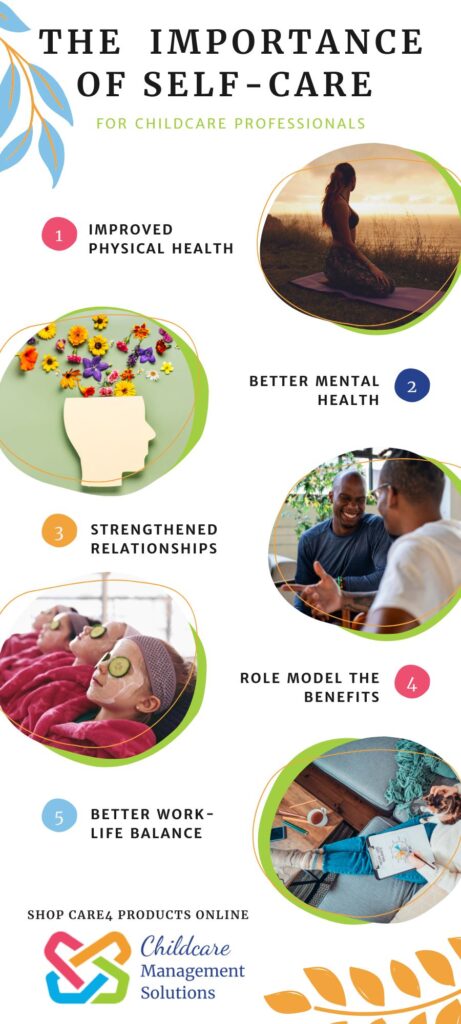 THE IMPORTANCE OF SELF-CARE

FOR CHILDCARE PROFESSIONALS

1 IMPROVED PHYSICAL HEALTH

BETTER MENTAL HEALTH 2

3 STRENGTHENED RELATIONSHIPS

ROLE MODEL THE BENEFITS 4

5 BETTER WORK-LIFE BALANCE

SHOP CARE4 PRODUCTS ONLINE

Childcare Management Solutions